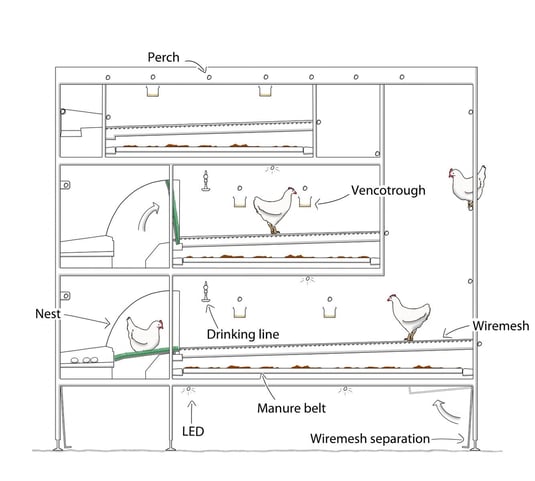 Perch

Vencotrough

Nest

Drinking line

Wiremesh

Manure belt

LED

Wiremesh separation